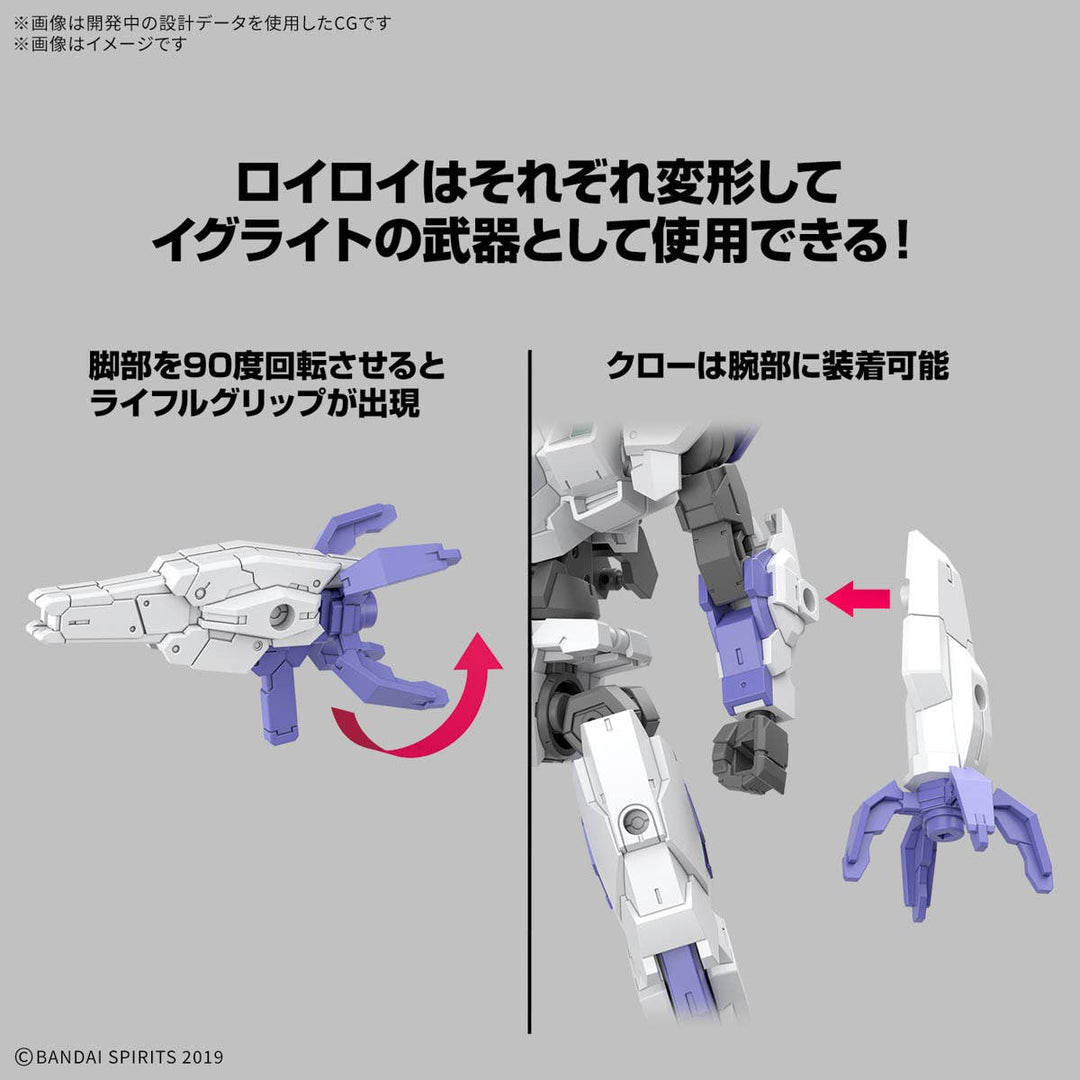 ※画像は開発中の設計データを使用したCGです
※画像はイメージです

ロイロイはそれぞれ変形して
イグライトの武器として使用できる！

脚部を90度回転させると
ライフルグリップが出現

クローは腕部に装着可能

©BANDAI SPIRITS 2019