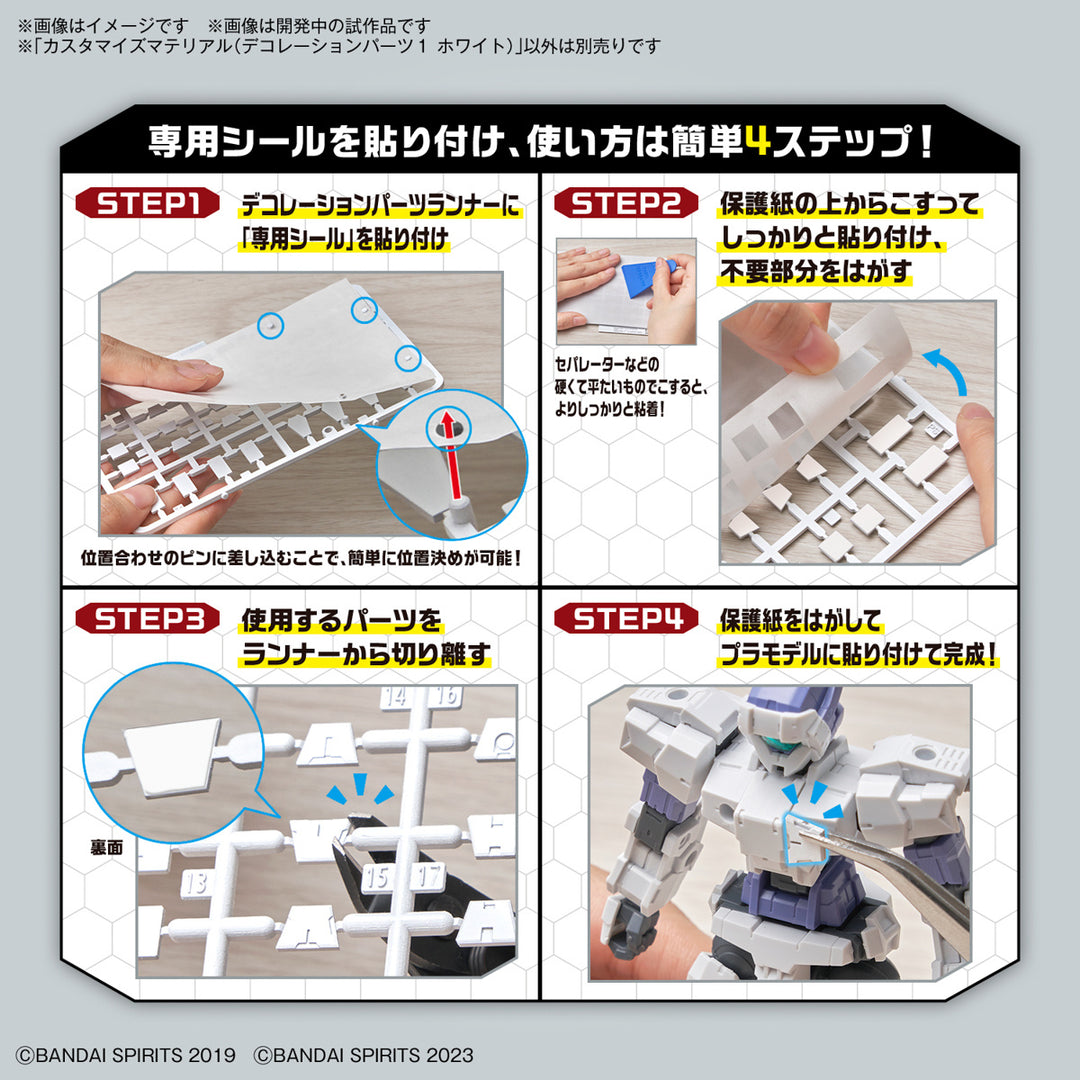 ※画像はイメージです　※画像は開発中の試作品です
※「カスタマイズマテリアル(デコレーションパーツ1 ホワイト)」以外は別売りです

専用シールを貼り付け、使い方は簡単4ステップ！

STEP1
デコレーションパーツランナーに「専用シール」を貼り付け

位置合わせのピンに差し込むことで、簡単に位置決めが可能！

STEP2
保護紙の上からこすってしっかりと貼り付け、不要部分をはがす

セパレーターなどの硬くて平たいものでこすると、よりしっかりと粘着！

STEP3
使用するパーツをランナーから切り離す

裏面

14 16 13 15 17

STEP4
保護紙をはがしてプラモデルに貼り付けて完成！

©BANDAI SPIRITS 2019　©BANDAI SPIRITS 2023