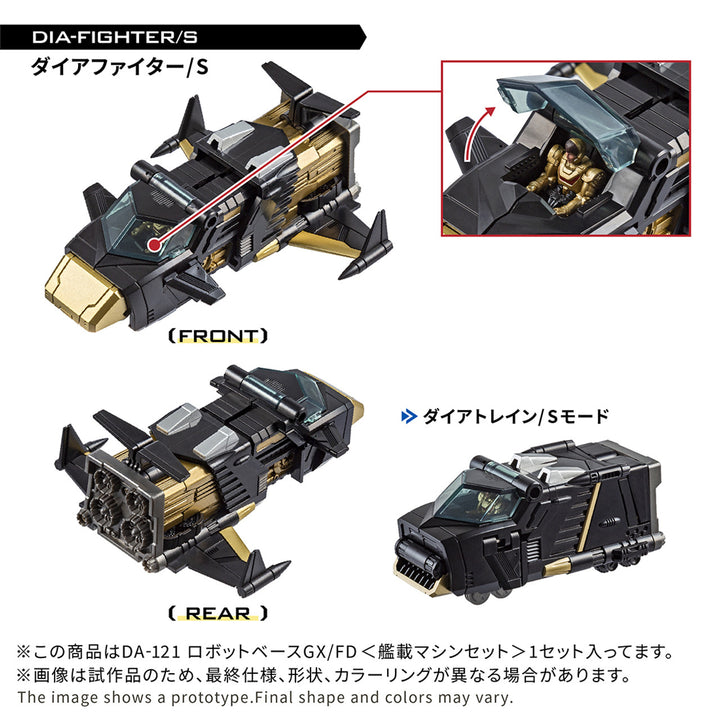 DIA-FIGHTER/S
ダイアファイター/S

(FRONT)

(REAR)

ダイアトレイン/Sモード

※この商品はDA-121 ロボットベースGX/FD＜艦載マシンセット＞1セット入ってます。
※画像は試作品のため、最終仕様、形状、カラーリングが異なる場合があります。
The image shows a prototype.Final shape and colors may vary.