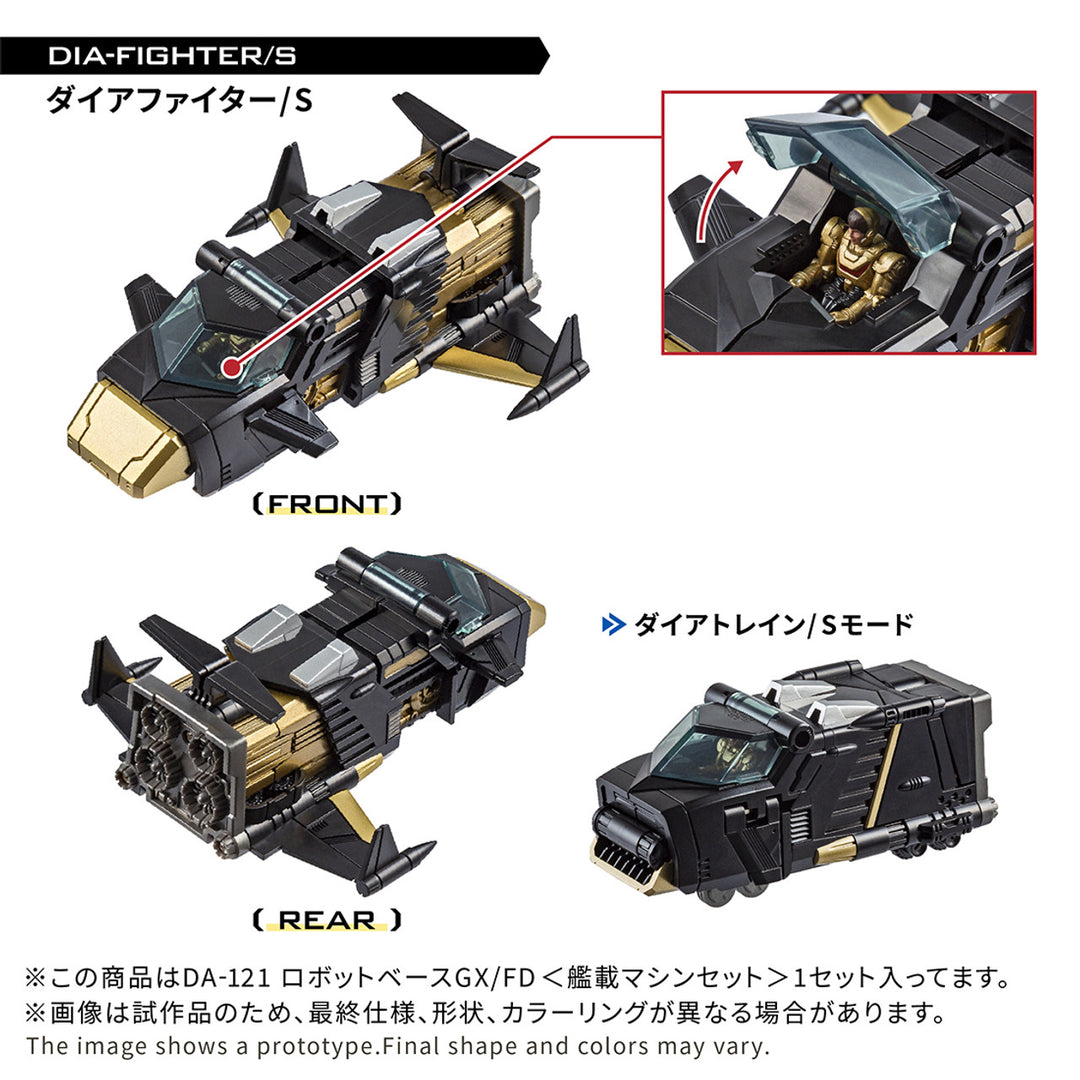 DIA-FIGHTER/S
ダイアファイター/S

(FRONT)

(REAR)

ダイアトレイン/Sモード

※この商品はDA-121 ロボットベースGX/FD＜艦載マシンセット＞1セット入ってます。
※画像は試作品のため、最終仕様、形状、カラーリングが異なる場合があります。
The image shows a prototype.Final shape and colors may vary.