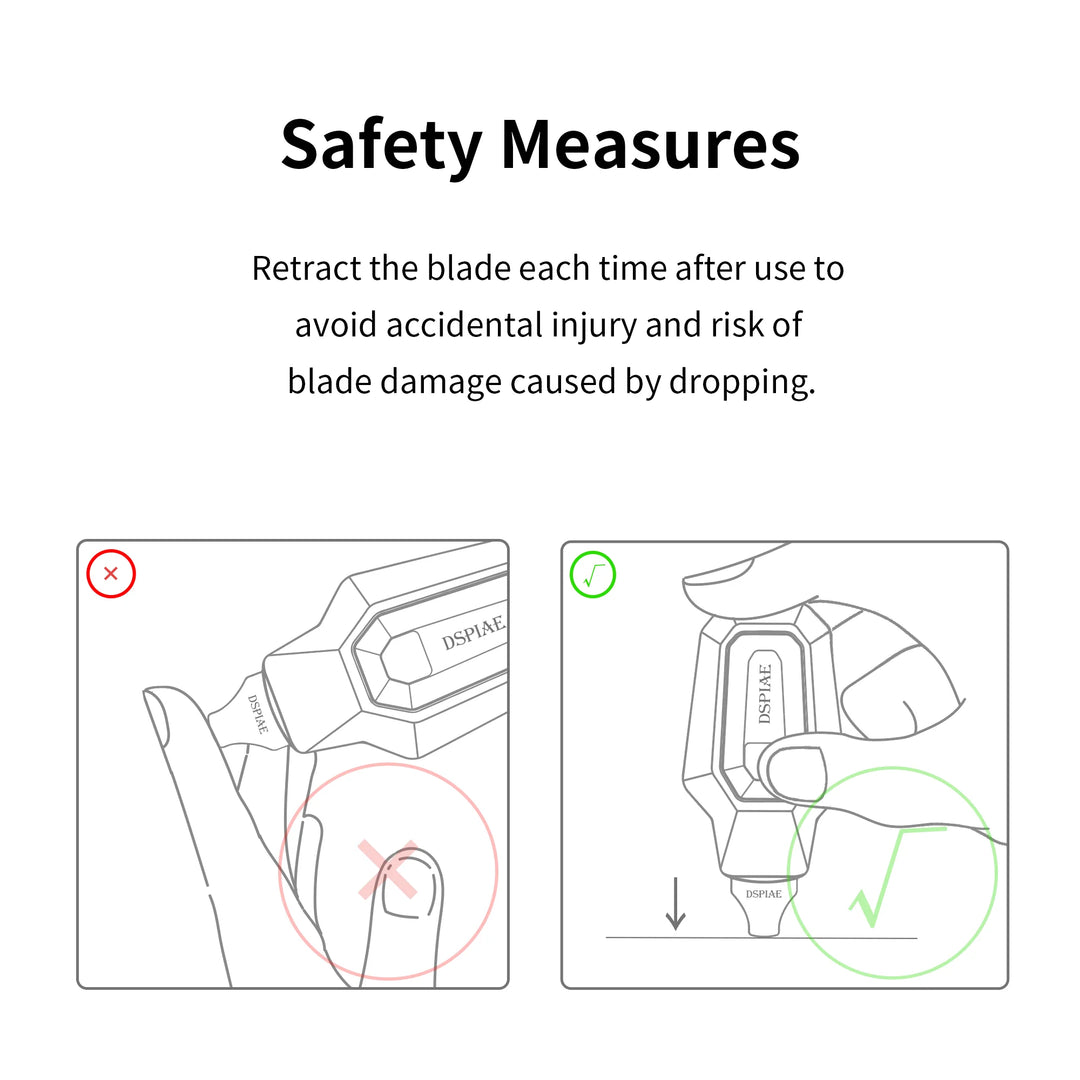 Safety Measures

Retract the blade each time after use to avoid accidental injury and risk of blade damage caused by dropping.

×

DSPIAE

DSPIAE

√

DSPIAE

DSPIAE